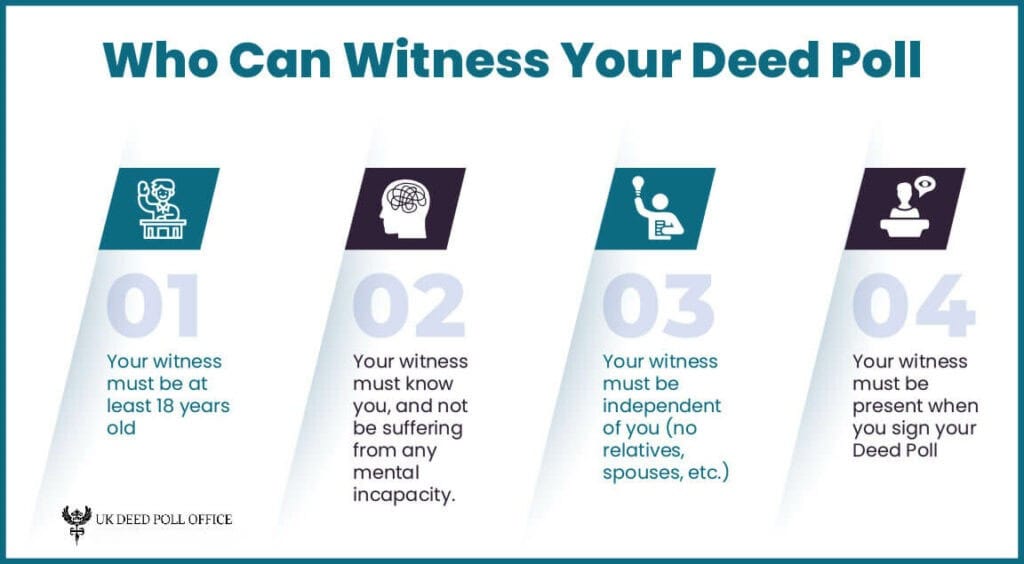 Who Can Witness Your Deed Poll

01
Your witness must be at least 18 years old

02
Your witness must know you, and not be suffering from any mental incapacity.

03
Your witness must be independent of you (no relatives, spouses, etc.)

04
Your witness must be present when you sign your Deed Poll

UK DEED POLL OFFICE