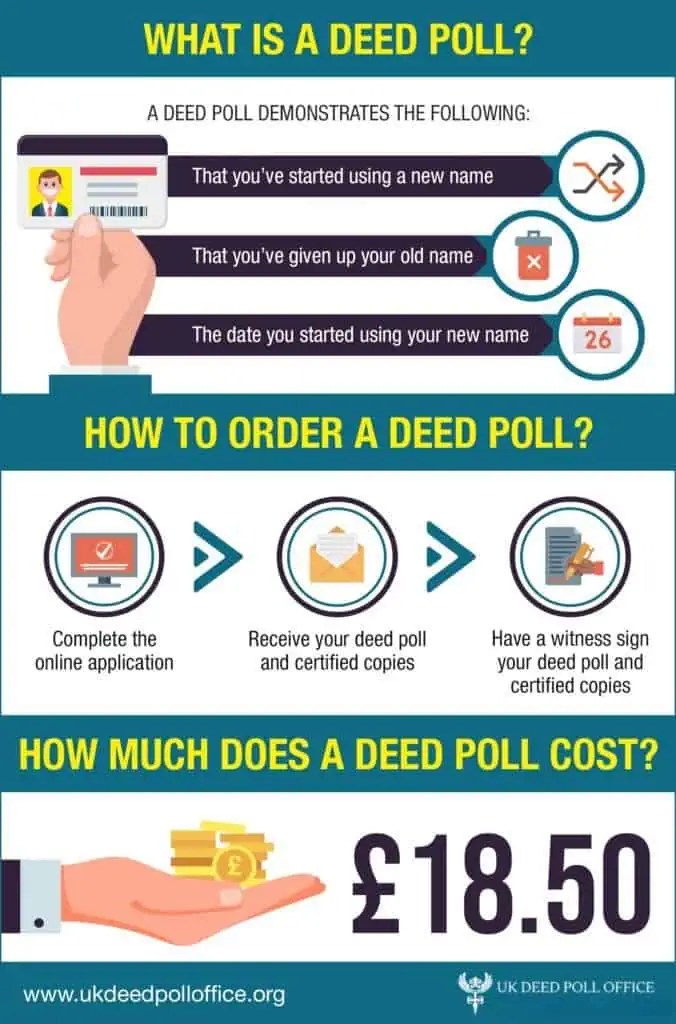 WHAT IS A DEED POLL?

A DEED POLL DEMONSTRATES THE FOLLOWING:

That you've started using a new name

That you've given up your old name

The date you started using your new name

26

HOW TO ORDER A DEED POLL?

Complete the online application

Receive your deed poll and certified copies

Have a witness sign your deed poll and certified copies

HOW MUCH DOES A DEED POLL COST?

£

£18.50

www.ukdeedpolloffice.org

UK DEED POLL OFFICE